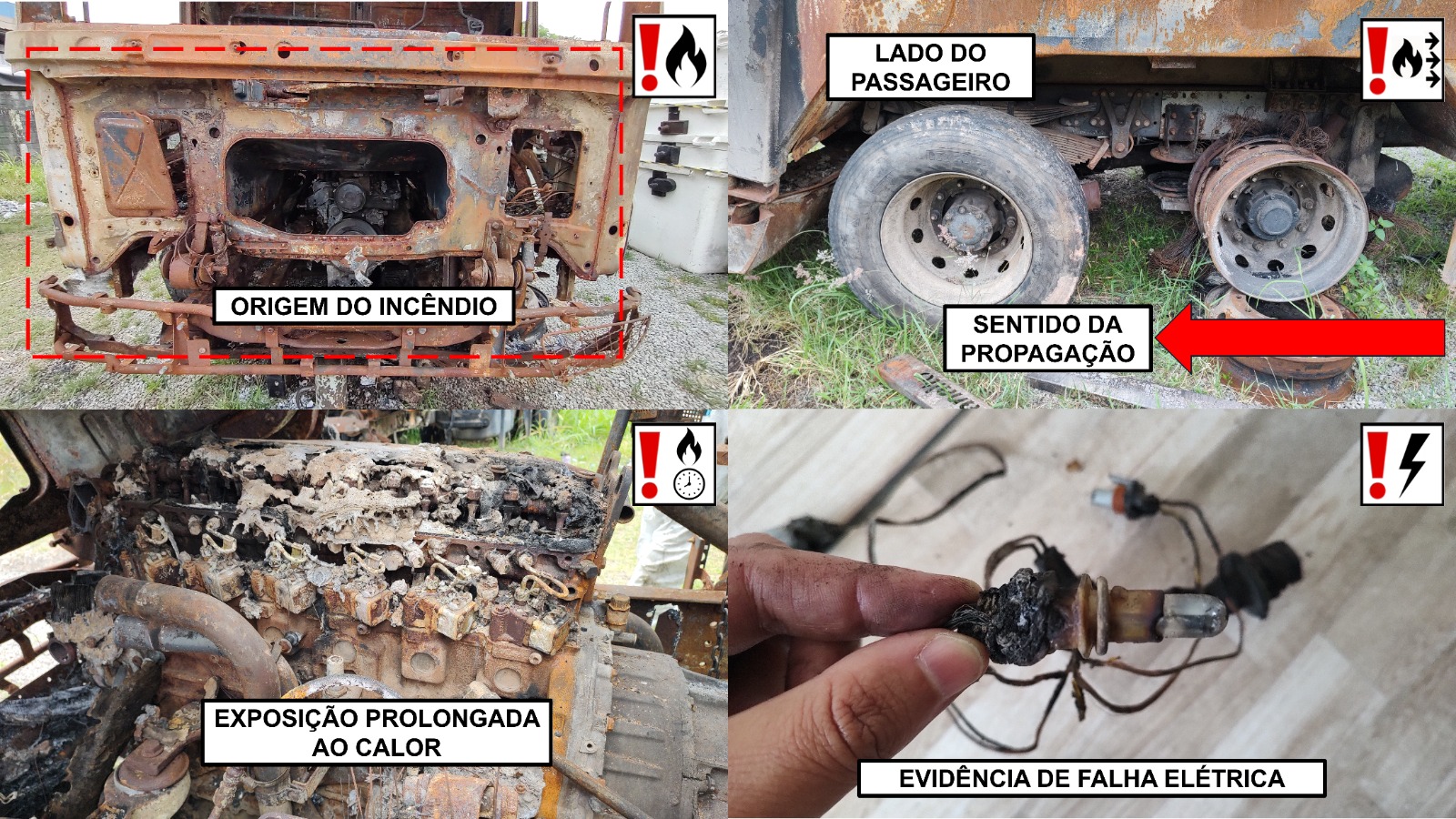 ORIGEM DO INCÊNDIO

LADO DO PASSAGEIRO

SENTIDO DA PROPAGAÇÃO

EXPOSIÇÃO PROLONGADA AO CALOR

EVIDÊNCIA DE FALHA ELÉTRICA